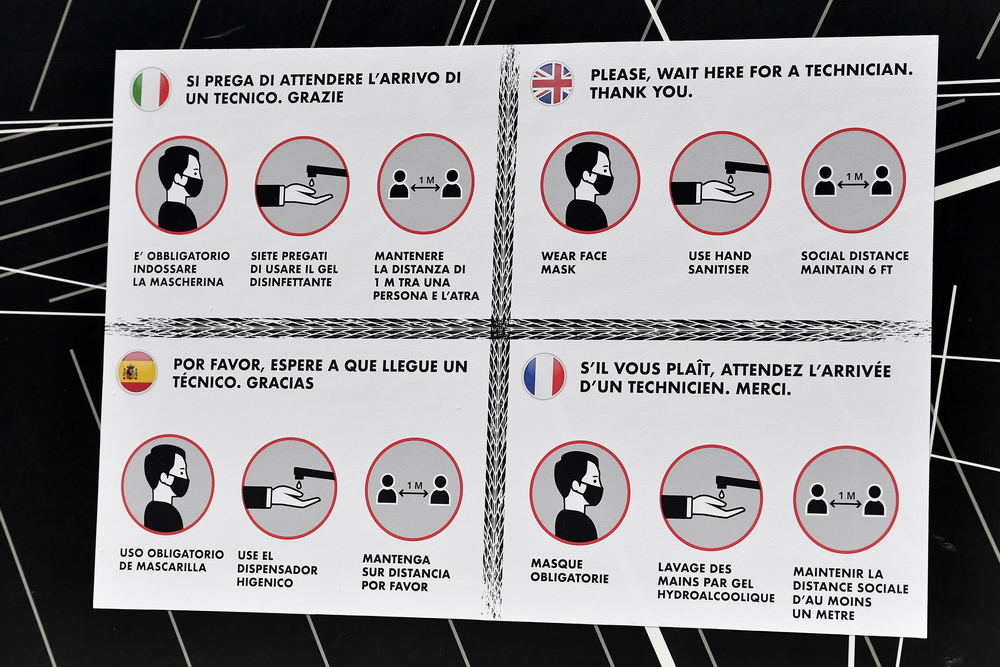 SI PREGA DI ATTENDERE L'ARRIVO DI UN TECNICO. GRAZIE

1 M

E' OBBLIGATORIO INDOSSARE LA MASCHERINA

SIETE PREGATI DI USARE IL GEL DISINFETTANTE

MANTENERE LA DISTANZA DI 1 M TRA UNA PERSONA E L'ATRA

PLEASE, WAIT HERE FOR A TECHNICIAN. THANK YOU.

1 M

WEAR FACE MASK

USE HAND SANITISER

SOCIAL DISTANCE MAINTAIN 6 FT

POR FAVOR, ESPERE A QUE LLEGUE UN TÉCNICO. GRACIAS

1 M

USO OBLIGATORIO DE MASCARILLA

USE EL DISPENSADOR HIGENICO

MANTENGA SUR DISTANCIA POR FAVOR

S'IL VOUS PLAÎT, ATTENDEZ L'ARRIVÉE D'UN TECHNICIEN. MERCI.

1 M

MASQUE OBLIGATORIE

LAVAGE DES MAINS PAR GEL HYDROALCOOLIQUE

MAINTENIR LA DISTANCE SOCIALE D'AU MOINS UN METRE